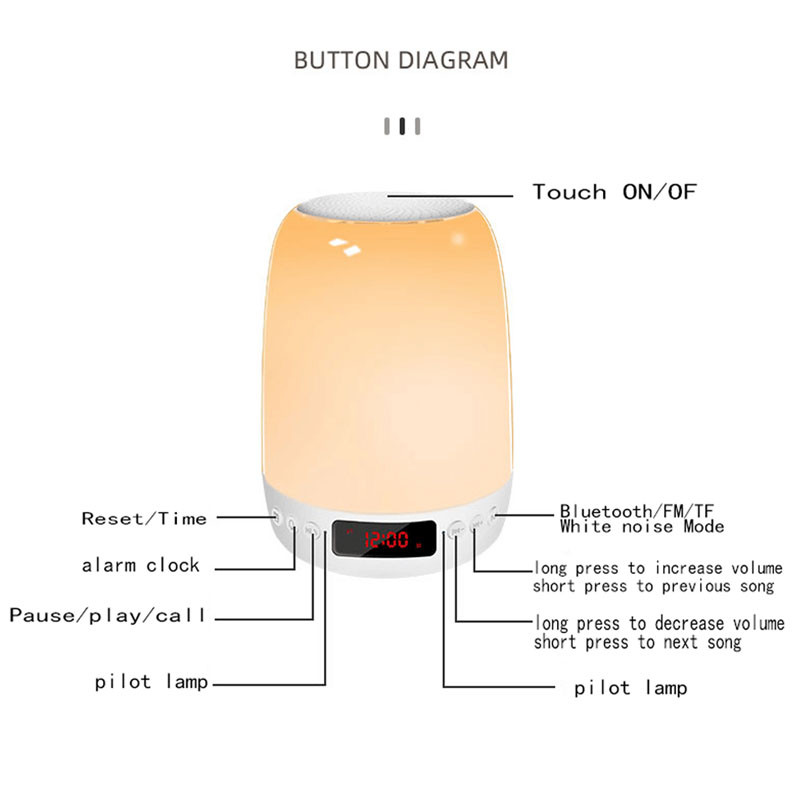 BUTTON DIAGRAM

Touch ON/OF

Reset/Time

alarm clock

Pause/play/call

pilot lamp

12:00

Bluetooth/FM/TF
White noise Mode

long press to increase volume
short press to previous song

long press to decrease volume
short press to next song

pilot lamp