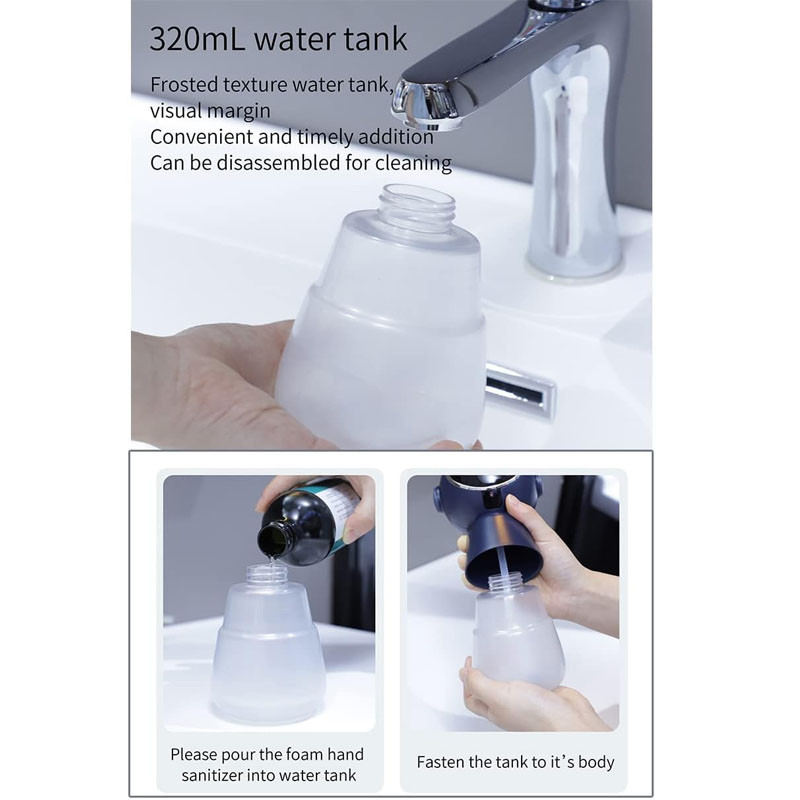 320mL water tank

Frosted texture water tank, visual margin
Convenient and timely addition
Can be disassembled for cleaning

Please pour the foam hand sanitizer into water tank

Fasten the tank to it's body